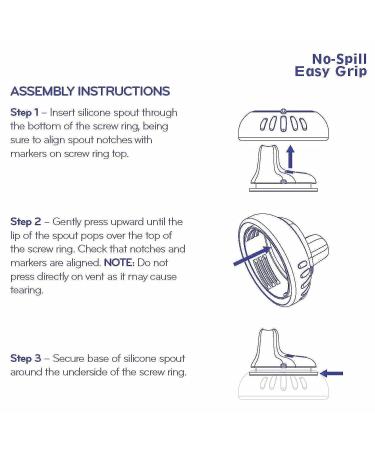 No-Spill
Easy Grip

ASSEMBLY INSTRUCTIONS

Step 1 – Insert silicone spout through the bottom of the screw ring, being sure to align spout notches with markers on screw ring top.

Step 2 – Gently press upward until the lip of the spout pops over the top of the screw ring. Check that notches and markers are aligned. NOTE: Do not press directly on vent as it may cause tearing.

Step 3 – Secure base of silicone spout around the underside of the screw ring.