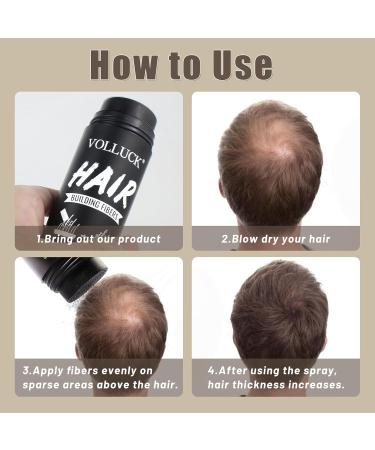 How to Use

VOLLUCK®
HAIR
BUILDING FIBERS

1.Bring out our product

2.Blow dry your hair

3.Apply fibers evenly on sparse areas above the hair.

4.After using the spray, hair thickness increases.