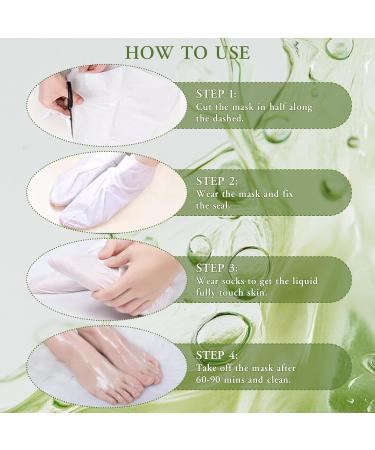 HOW TO USE

STEP 1:
Cut the mask in half along the dashed.

STEP 2:
Wear the mask and fix the seal.

STEP 3:
Wear socks to get the liquid fully touch skin.

STEP 4:
Take off the mask after 60-90 mins and clean.