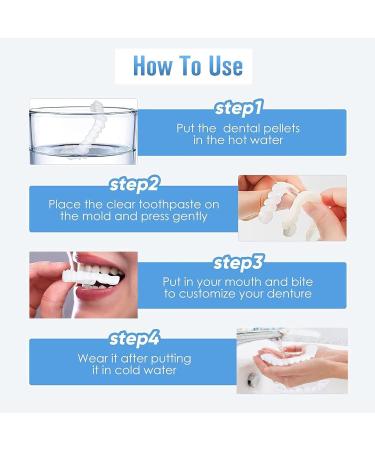 How To Use

step1
Put the  dental pellets in the hot water

step2
Place the clear toothpaste on the mold and press gently

step3
Put in your mouth and bite to customize your denture

step4
Wear it after putting it in cold water