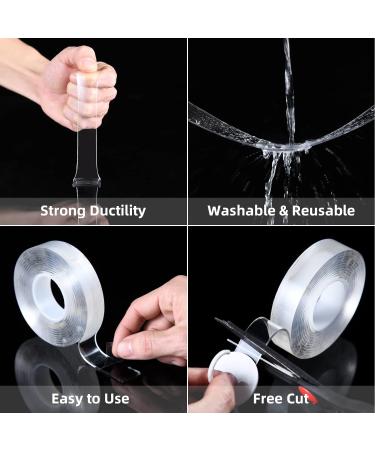 Strong Ductility

Washable & Reusable

Easy to Use

Free Cut