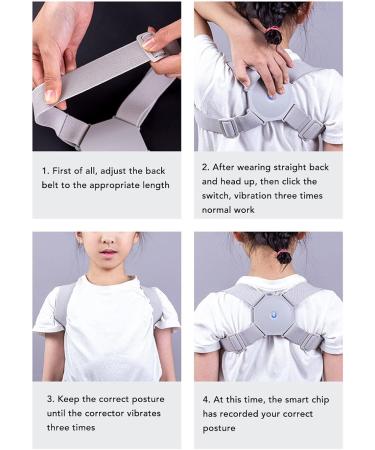 1. First of all, adjust the back belt to the appropriate length

2. After wearing straight back and head up, then click the switch, vibration three times normal work

3. Keep the correct posture until the corrector vibrates three times

4. At this time, the smart chip has recorded your correct posture