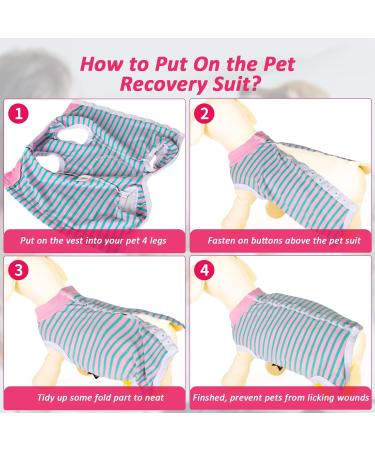 How to Put On the Pet Recovery Suit?

1

Put on the vest into your pet 4 legs

2

Fasten on buttons above the pet suit

3

Tidy up some fold part to neat

4

Finshed, prevent pets from licking wounds