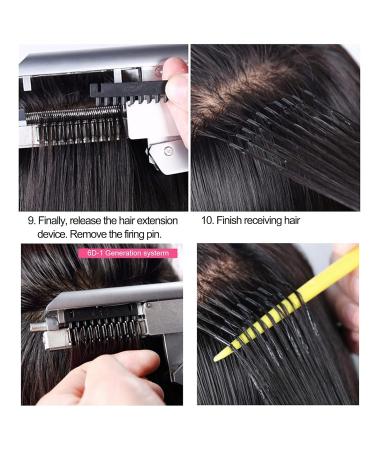 9. Finally, release the hair extension device. Remove the firing pin.

10. Finish receiving hair

6D-1 Generation systerm