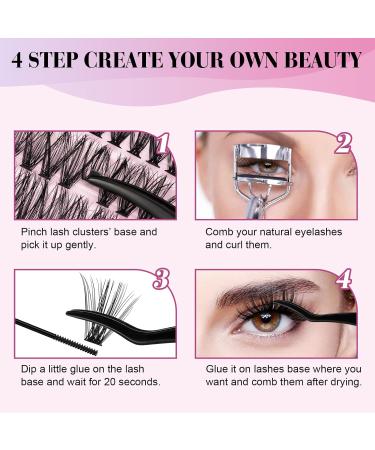 4 STEP CREATE YOUR OWN BEAUTY

1

Pinch lash clusters' base and pick it up gently.

2

Comb your natural eyelashes and curl them.

3

Dip a little glue on the lash base and wait for 20 seconds.

4

Glue it on lashes base where you want and comb them after drying.