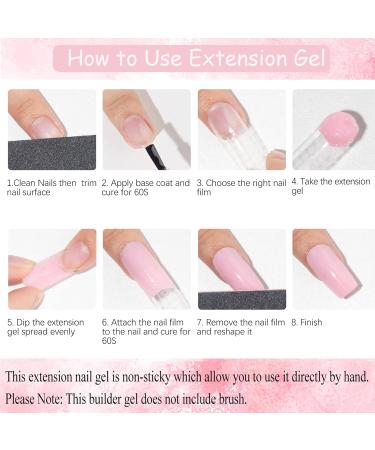 How to Use Extension Gel

1.Clean Nails then trim nail surface

2. Apply base coat and cure for 60S

3. Choose the right nail film

4. Take the extension gel

5. Dip the extension gel spread evenly

6. Attach the nail film to the nail and cure for 60S

7. Remove the nail film and reshape it

8. Finish

This extension nail gel is non-sticky which allow you to use it directly by hand.

Please Note: This builder gel does not include brush.