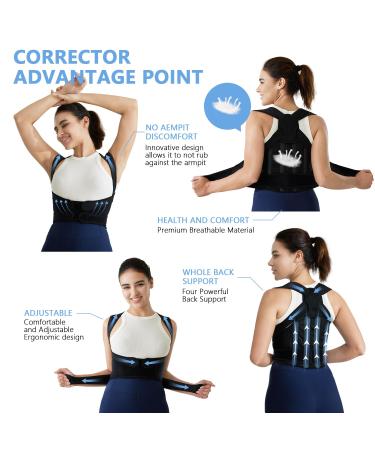 CORRECTOR
ADVANTAGE POINT

NO AEMPIT
DISCOMFORT
Innovative design allows it to not rub against the armpit

HEALTH AND COMFORT
Premium Breathable Material

WHOLE BACK
SUPPORT
Four Powerful Back Support

ADJUSTABLE
Comfortable and Adjustable Ergonomic design