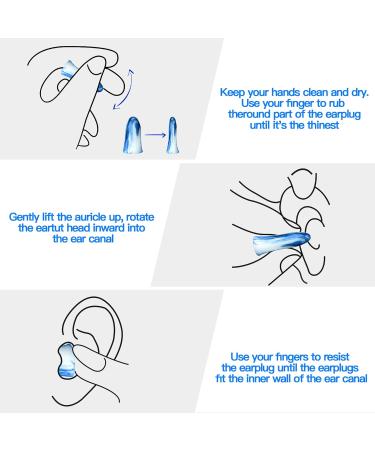 Keep your hands clean and dry. Use your finger to rub theround part of the earplug until it's the thinest

Gently lift the auricle up, rotate the eartut head inward into the ear canal

Use your fingers to resist the earplug until the earplugs fit the inner wall of the ear canal