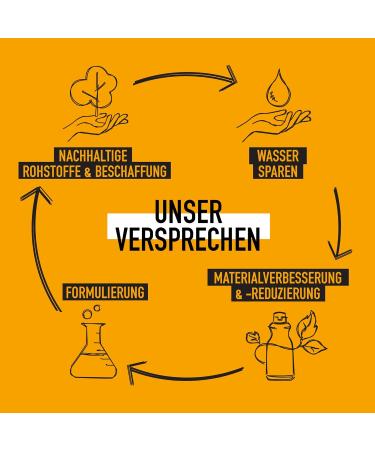 NACHHALTIGE
ROHSTOFFE & BESCHAFFUNG

WASSER
SPAREN

UNSER
VERSPRECHEN

MATERIALVERBESSERUNG
& -REDUZIERUNG

FORMULIERUNG