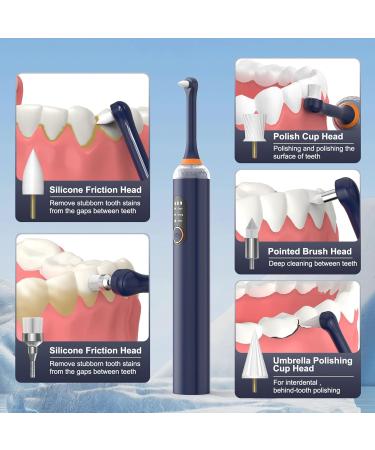 Silicone Friction Head

Remove stubborn tooth stains from the gaps between teeth

Silicone Friction Head

Remove stubborn tooth stains from the gaps between teeth

Polish Cup Head

Polishing and polishing the surface of teeth

Pointed Brush Head

Deep cleaning between teeth

Umbrella Polishing Cup Head

For interdental , behind-tooth polishing