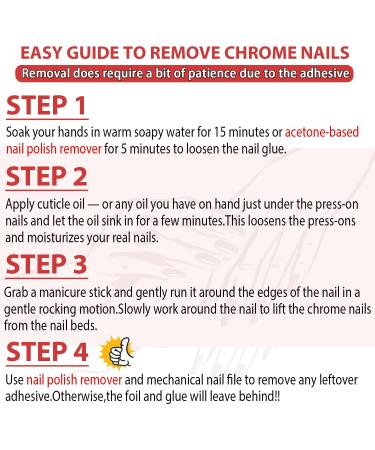 EASY GUIDE TO REMOVE CHROME NAILS

Removal does require a bit of patience due to the adhesive

STEP 1

Soak your hands in warm soapy water for 15 minutes or acetone-based nail polish remover for 5 minutes to loosen the nail glue.

STEP 2

Apply cuticle oil — or any oil you have on hand just under the press-on nails and let the oil sink in for a few minutes.This loosens the press-ons and moisturizes your real nails.

STEP 3

Grab a manicure stick and gently run it around the edges of the nail in a gentle rocking motion.Slowly work around the nail to lift the chrome nails from the nail beds.

STEP 4

Use nail polish remover and mechanical nail file to remove any leftover adhesive.Otherwise,the foil and glue will leave behind!!