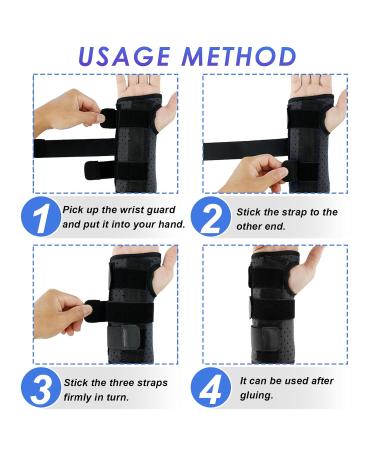 USAGE METHOD

1 Pick up the wrist guard and put it into your hand.

2 Stick the strap to the other end.

3 Stick the three straps firmly in turn.

4 It can be used after gluing.