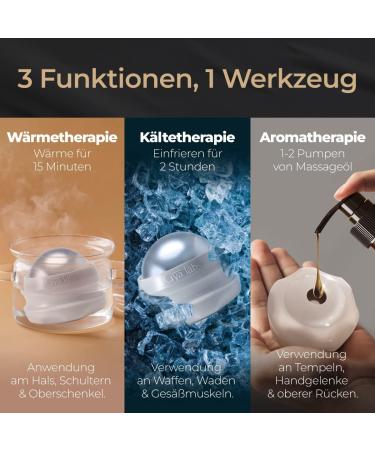 3 Funktionen, 1 Werkzeug

Wärmetherapie
Wärme für 15 Minuten

Anwendung am Hals, Schultern & Oberschenkel.

Kältetherapie
Einfrieren für 2 Stunden

Verwendung an Waffen, Waden & Gesäßmuskeln.

Aromatherapie
1-2 Pumpen von Massageöl

Verwendung an Tempeln, Handgelenke & oberer Rücken.