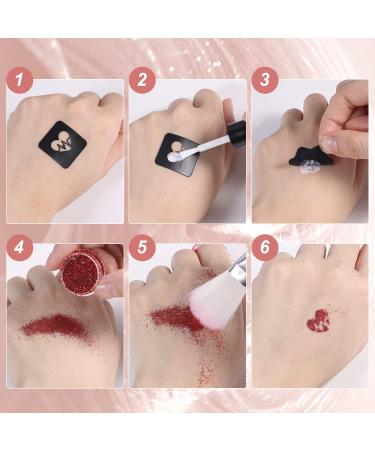 1

2

3

4

5

6