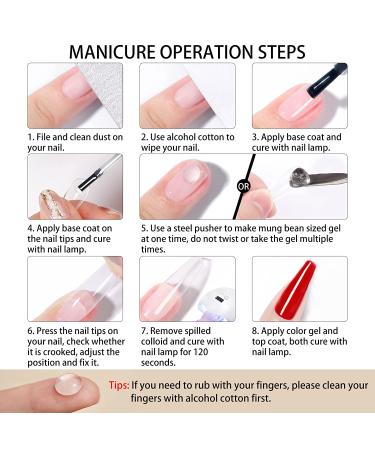 MANICURE OPERATION STEPS

1. File and clean dust on your nail.

2. Use alcohol cotton to wipe your nail.

3. Apply base coat and cure with nail lamp.

OR

4. Apply base coat on the nail tips and cure with nail lamp.

5. Use a steel pusher to make mung bean sized gel at one time, do not twist or take the gel multiple times.

6. Press the nail tips on your nail, check whether it is crooked, adjust the position and fix it.

7. Remove spilled colloid and cure with nail lamp for 120 seconds.

8. Apply color gel and top coat, both cure with nail lamp.

Tips: If you need to rub with your fingers, please clean your fingers with alcohol cotton first.