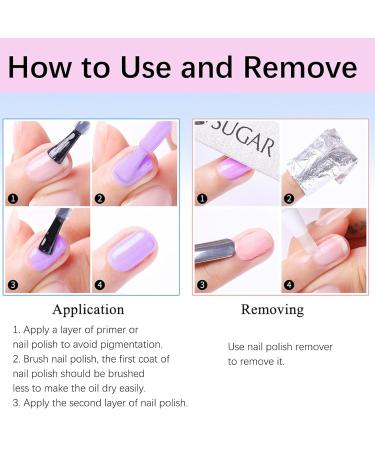 How to Use and Remove

1
2
3
4

SUGAR
1
2
3
4

Application

1. Apply a layer of primer or nail polish to avoid pigmentation.
2. Brush nail polish, the first coat of nail polish should be brushed less to make the oil dry easily.
3. Apply the second layer of nail polish.

Removing

Use nail polish remover to remove it.