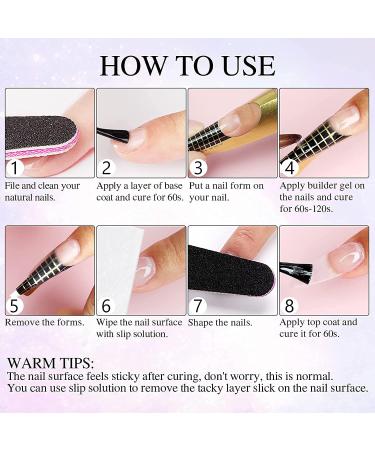 HOW TO USE

1
File and clean your natural nails.

2
Apply a layer of base coat and cure for 60s.

3
Put a nail form on your nail.

4
Apply builder gel on the nails and cure for 60s-120s.

5
Remove the forms.

6
Wipe the nail surface with slip solution.

7
Shape the nails.

8
Apply top coat and cure it for 60s.

WARM TIPS:
The nail surface feels sticky after curing, don't worry, this is normal.
You can use slip solution to remove the tacky layer slick on the nail surface.