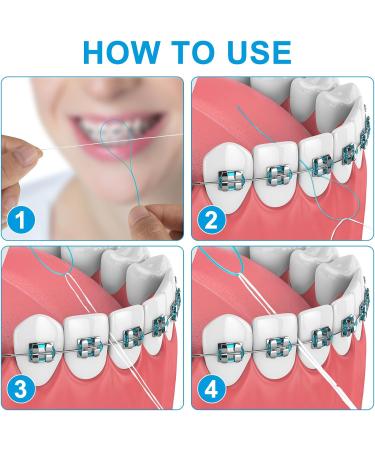 HOW TO USE

1

2

3

4