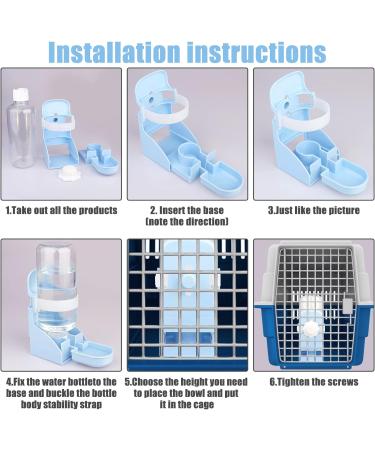 Installation instructions

1.Take out all the products

2. Insert the base (note the direction)

3.Just like the picture

4.Fix the water bottleto the base and buckle the bottle body stability strap

5.Choose the height you need to place the bowl and put it in the cage

6.Tighten the screws