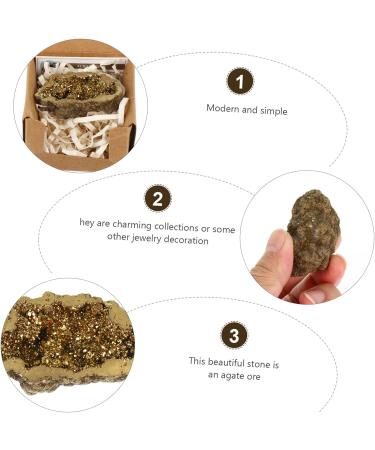 1

Modern and simple

2

hey are charming collections or some other jewelry decoration

3

This beautiful stone is an agate ore