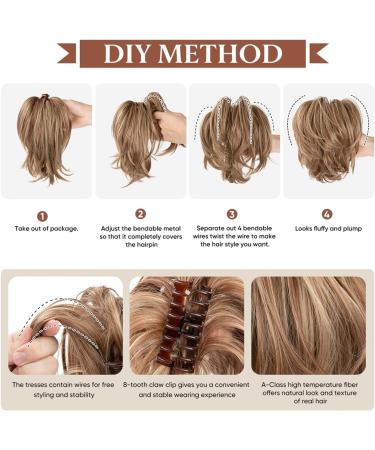 DIY METHOD

1
Take out of package.

2
Adjust the bendable metal so that it completely covers the hairpin

3
Separate out 4 bendable wires twist the wire to make the hair style you want.

4
Looks fluffy and plump

The tresses contain wires for free styling and stability

8-tooth claw clip gives you a convenient and stable wearing experience

A-Class high temperature fiber offers natural look and texture of real hair