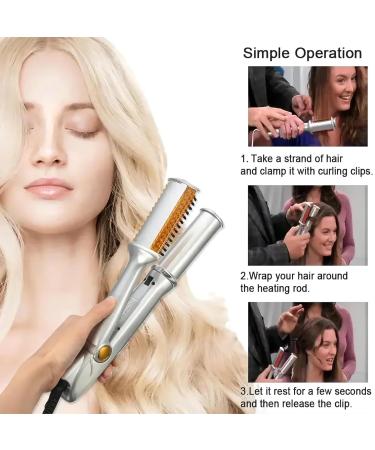 Simple Operation

1. Take a strand of hair and clamp it with curling clips.

2.Wrap your hair around the heating rod.

3.Let it rest for a few seconds and then release the clip.