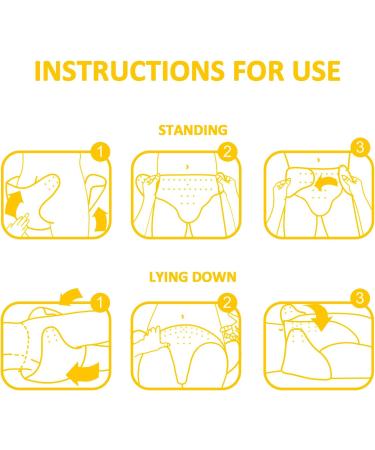 INSTRUCTIONS FOR USE

STANDING

1

2

3

LYING DOWN

1

2

3