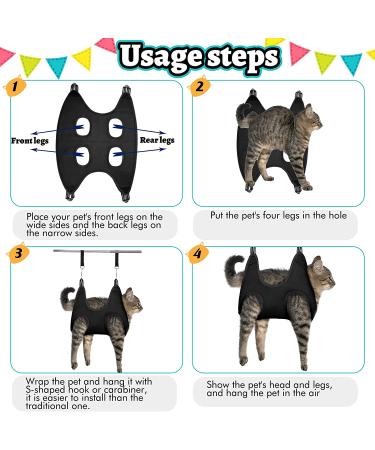 Usage steps

1

Front legs

Rear legs

Place your pet's front legs on the wide sides and the back legs on the narrow sides.

2

Put the pet's four legs in the hole

3

Wrap the pet and hang it with S-shaped hook or carabiner, it is easier to install than the traditional one.

4

Show the pet's head and legs, and hang the pet in the air