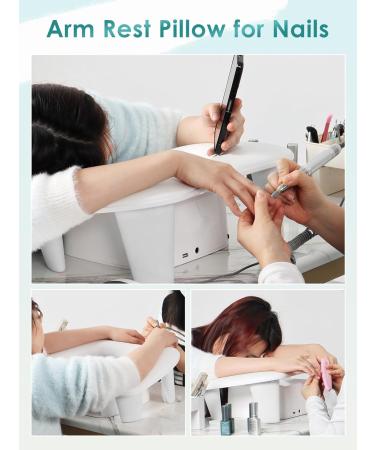 Arm Rest Pillow for Nails