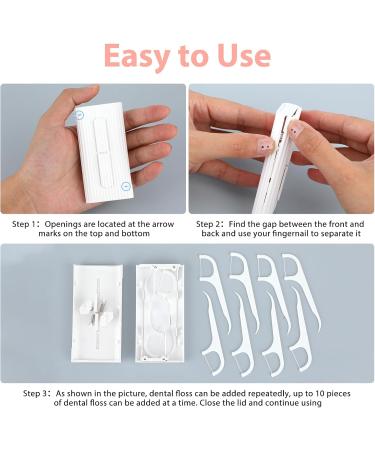 Easy to Use

Step 1：Openings are located at the arrow marks on the top and bottom

Step 2：Find the gap between the front and back and use your fingernail to separate it

Step 3：As shown in the picture, dental floss can be added repeatedly, up to 10 pieces of dental floss can be added at a time. Close the lid and continue using