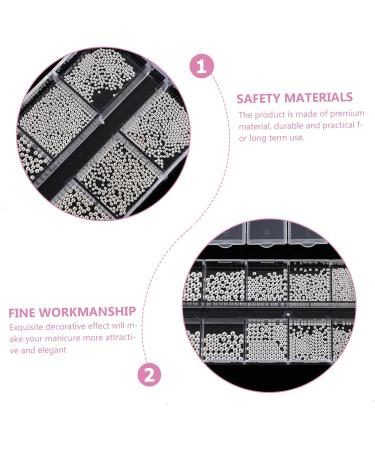 1

SAFETY MATERIALS

The product is made of premium material, durable and practical for long term use.

FINE WORKMANSHIP

Exquisite decorative effect will make your manicure more attractive and elegant

2