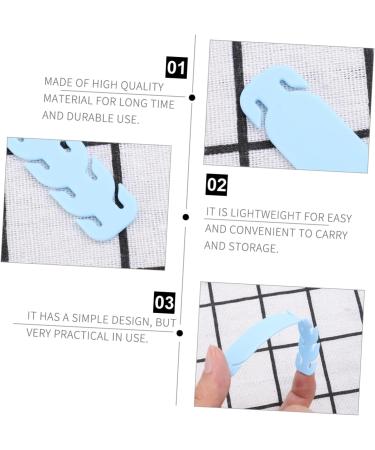 01

MADE OF HIGH QUALITY MATERIAL FOR LONG TIME AND DURABLE USE.

02

IT IS LIGHTWEIGHT FOR EASY AND CONVENIENT TO CARRY AND STORAGE.

03

IT HAS A SIMPLE DESIGN, BUT VERY PRACTICAL IN USE.