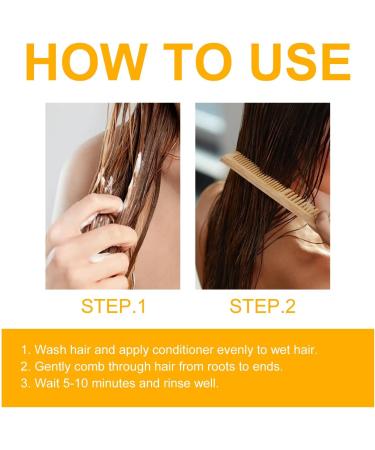 HOW TO USE

STEP.1

STEP.2

1. Wash hair and apply conditioner evenly to wet hair.
2. Gently comb through hair from roots to ends.
3. Wait 5-10 minutes and rinse well.