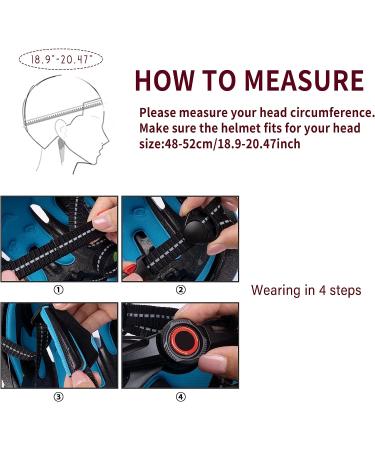 18.9"-20.47"

HOW TO MEASURE

Please measure your head circumference. Make sure the helmet fits for your head size:48-52cm/18.9-20.47inch

①

②

Wearing in 4 steps

③

④