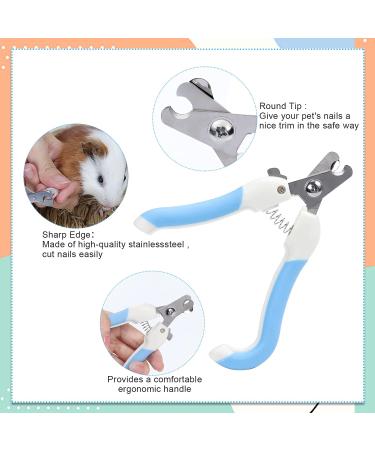 Round Tip :
Give your pet's nails a nice trim in the safe way

Sharp Edge:
Made of high-quality stainlesssteel , cut nails easily

Provides a comfortable ergonomic handle