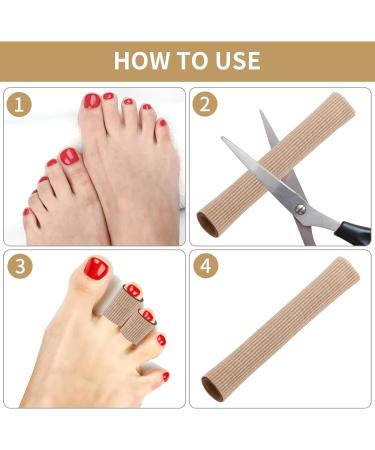 HOW TO USE

1

2

3

4