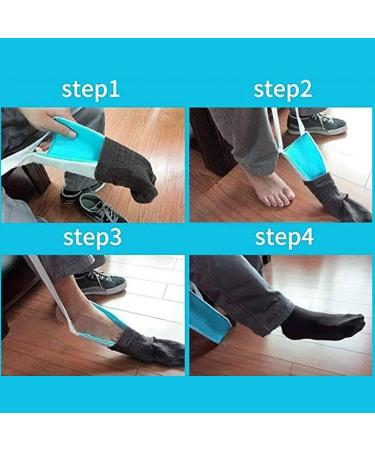 step1

step2

step3

step4