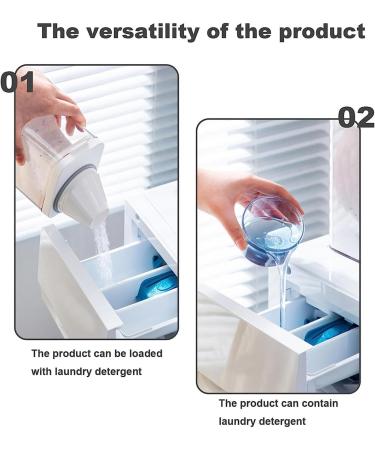 The versatility of the product

01

The product can be loaded with laundry detergent

02

The product can contain laundry detergent