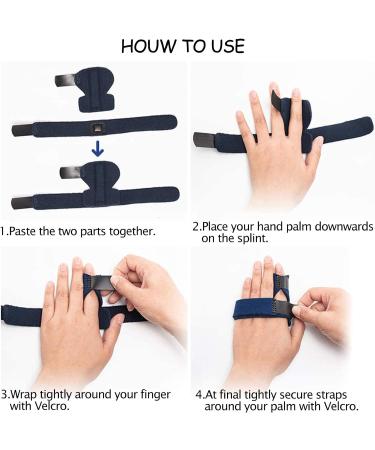 HOUW TO USE

1.Paste the two parts together.

2.Place your hand palm downwards on the splint.

3.Wrap tightly around your finger with Velcro.

4.At final tightly secure straps around your palm with Velcro.