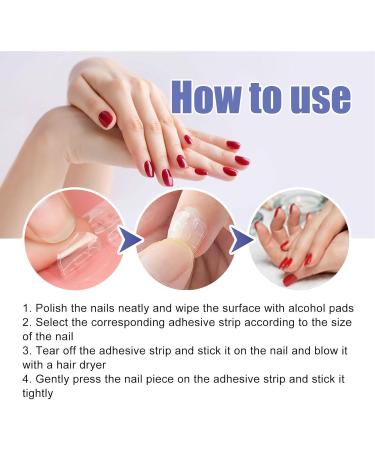 How to use

1. Polish the nails neatly and wipe the surface with alcohol pads
2. Select the corresponding adhesive strip according to the size of the nail
3. Tear off the adhesive strip and stick it on the nail and blow it with a hair dryer
4. Gently press the nail piece on the adhesive strip and stick it tightly