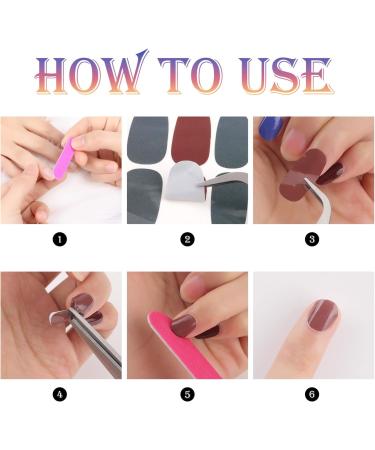 HOW TO USE

1

2

3

4

5

6