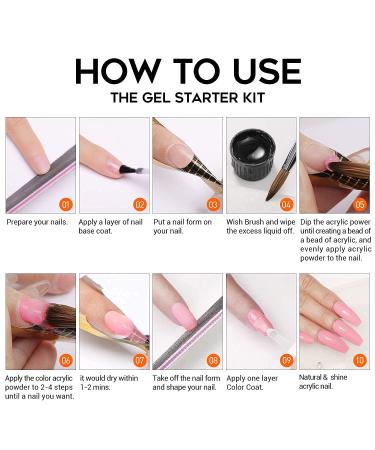 HOW TO USE
THE GEL STARTER KIT

01
Prepare your nails.

02
Apply a layer of nail base coat.

03
Put a nail form on your nail.

04
Wish Brush and wipe the excess liquid off.

05
Dip the acrylic power until creating a bead of a bead of acrylic, and evenly apply acrylic powder to the nail.

06
Apply the color acrylic powder to 2-4 steps until a nail you want.

07
it would dry within 1-2 mins.

08
Take off the nail form and shape your nail.

09
Apply one layer Color Coat.

10
Natural & shine acrylic nail.