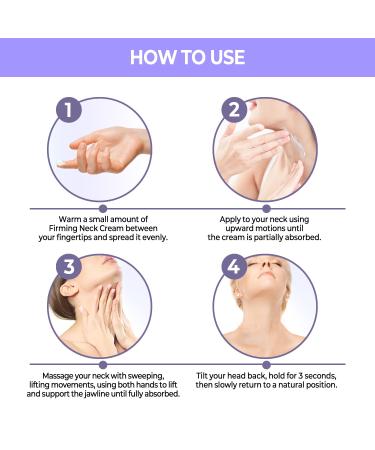 HOW TO USE

1

Warm a small amount of Firming Neck Cream between your fingertips and spread it evenly.

2

Apply to your neck using upward motions until the cream is partially absorbed.

3

Massage your neck with sweeping, lifting movements, using both hands to lift and support the jawline until fully absorbed.

4

Tilt your head back, hold for 3 seconds, then slowly return to a natural position.