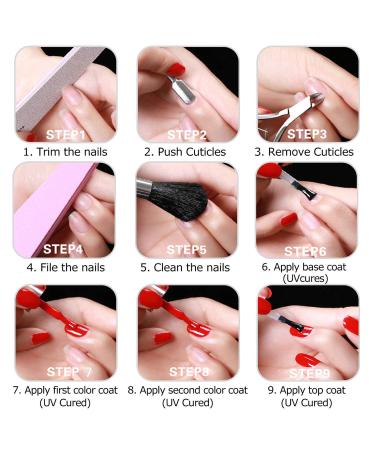 STEP1
1. Trim the nails

STEP2
2. Push Cuticles

STEP3
3. Remove Cuticles

STEP4
4. File the nails

STEP5
5. Clean the nails

STEP6
6. Apply base coat (UVcures)

STEP 7
7. Apply first color coat (UV Cured)

STEP8
8. Apply second color coat (UV Cured)

STEP9
9. Apply top coat (UV Cured)