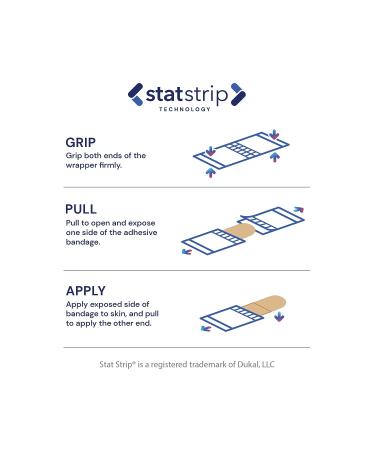 statstrip
TECHNOLOGY

GRIP
Grip both ends of the wrapper firmly.

PULL
Pull to open and expose one side of the adhesive bandage.

APPLY
Apply exposed side of bandage to skin, and pull to apply the other end.

Stat Strip® is a registered trademark of Dukal, LLC