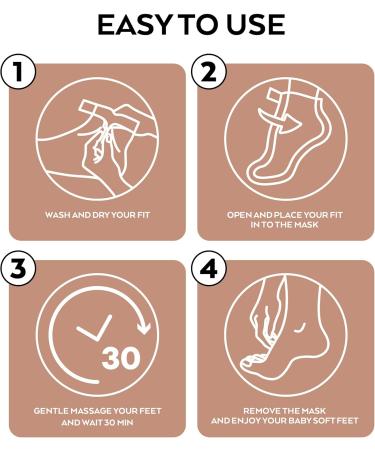 EASY TO USE

1

WASH AND DRY YOUR FIT

2

OPEN AND PLACE YOUR FIT IN TO THE MASK

3

30

GENTLE MASSAGE YOUR FEET AND WAIT 30 MIN

4

REMOVE THE MASK AND ENJOY YOUR BABY SOFT FEET