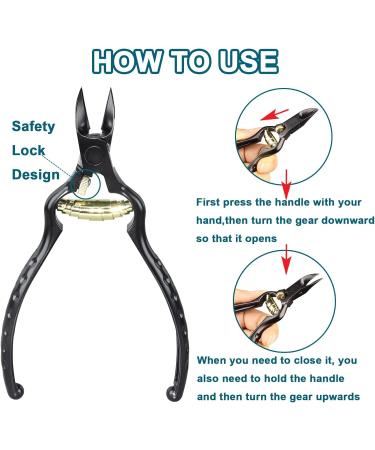 HOW TO USE

Safety Lock Design

First press the handle with your hand,then turn the gear downward so that it opens

When you need to close it, you also need to hold the handle and then turn the gear upwards