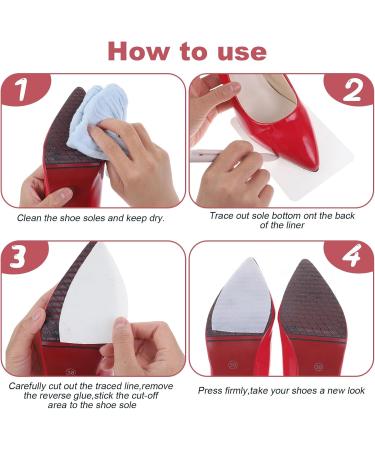 How to use

1

Clean the shoe soles and keep dry.

2

Trace out sole bottom ont the back of the liner

3

Carefully cut out the traced line,remove the reverse glue,stick the cut-off area to the shoe sole

4

Press firmly,take your shoes a new look