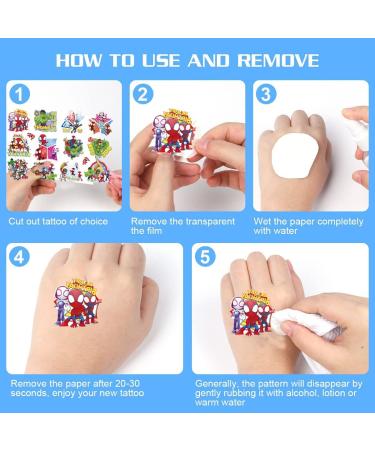 HOW TO USE AND REMOVE

1

Cut out tattoo of choice

2

Remove the transparent the film

3

Wet the paper completely with water

4

Remove the paper after 20-30 seconds, enjoy your new tattoo

5

Generally, the pattern will disappear by gently rubbing it with alcohol, lotion or warm water