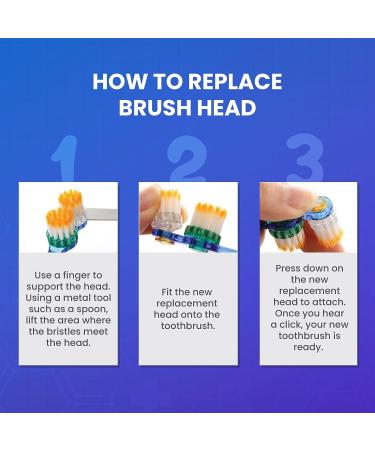 HOW TO REPLACE BRUSH HEAD

1

Use a finger to support the head. Using a metal tool such as a spoon, lift the area where the bristles meet the head.

2

Fit the new replacement head onto the toothbrush.

3

Press down on the new replacement head to attach. Once you hear a click, your new toothbrush is ready.